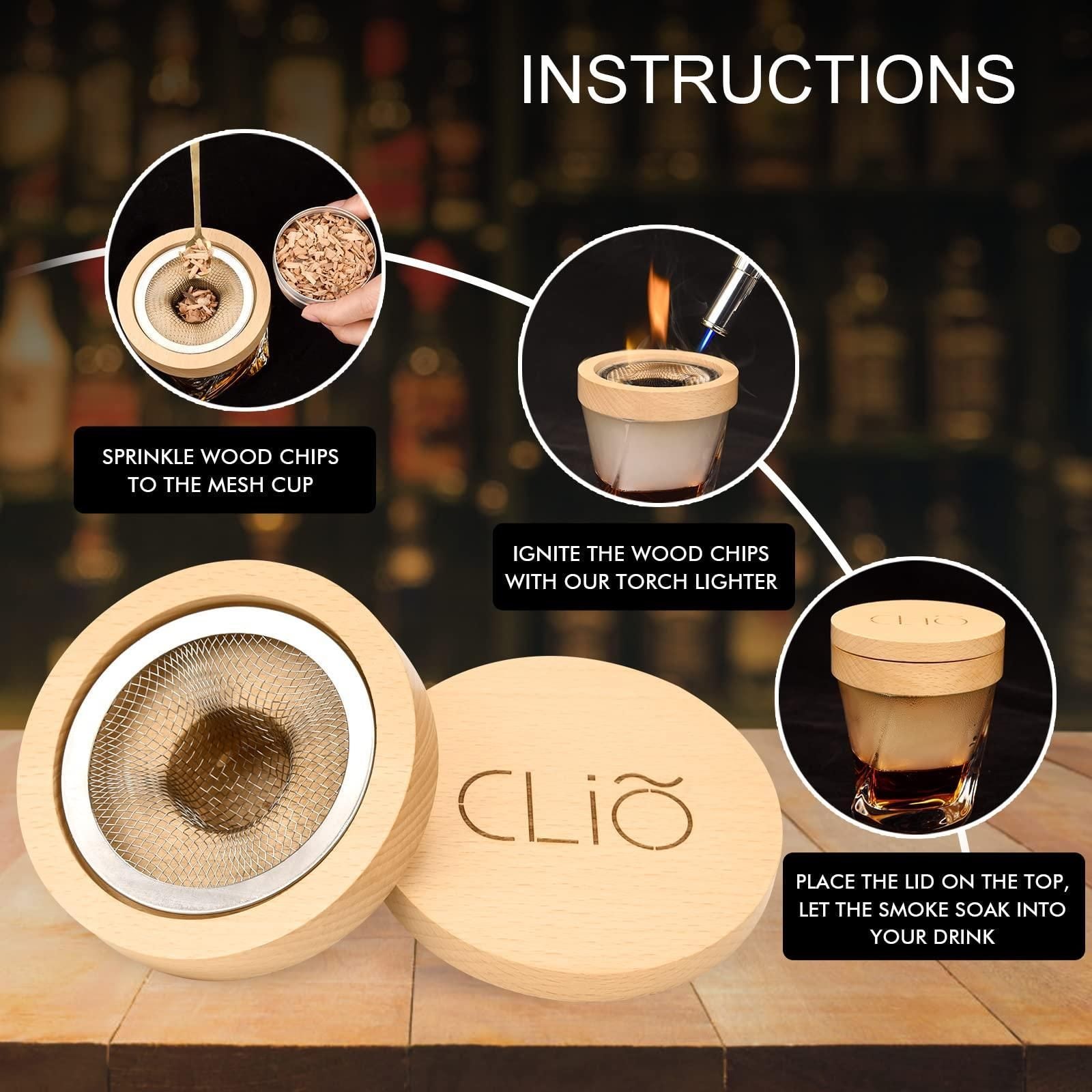 INSTRUCTIONS

SPRINKLE WOOD CHIPS TO THE MESH CUP

IGNITE THE WOOD CHIPS WITH OUR TORCH LIGHTER

CLIÕ

PLACE THE LID ON THE TOP, LET THE SMOKE SOAK INTO YOUR DRINK

CLIÕ