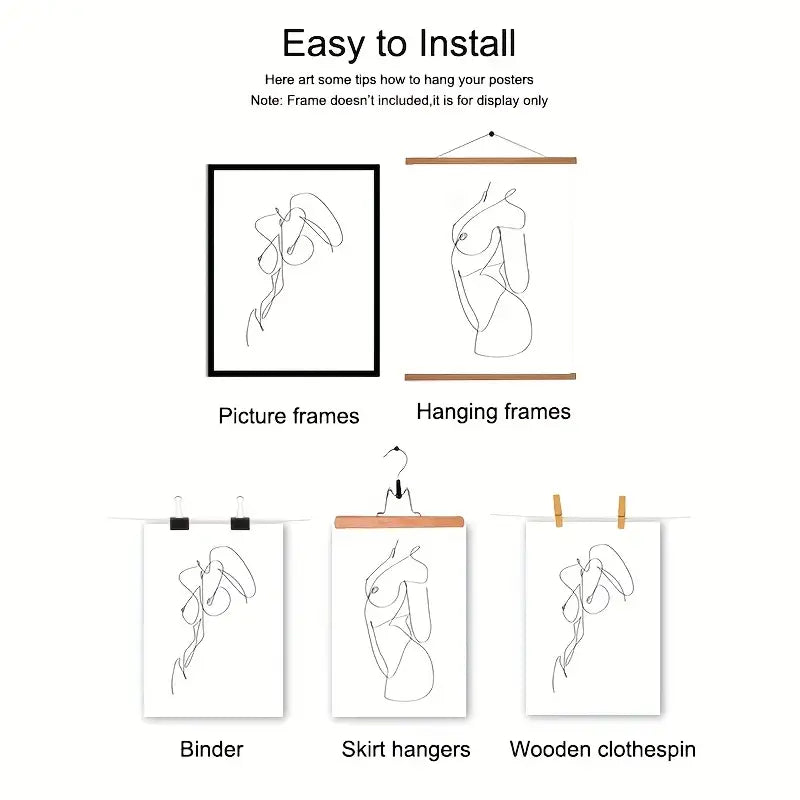 Easy to Install

Here art some tips how to hang your posters
Note: Frame doesn't included,it is for display only

Picture frames

Hanging frames

Binder

Skirt hangers

Wooden clothespin