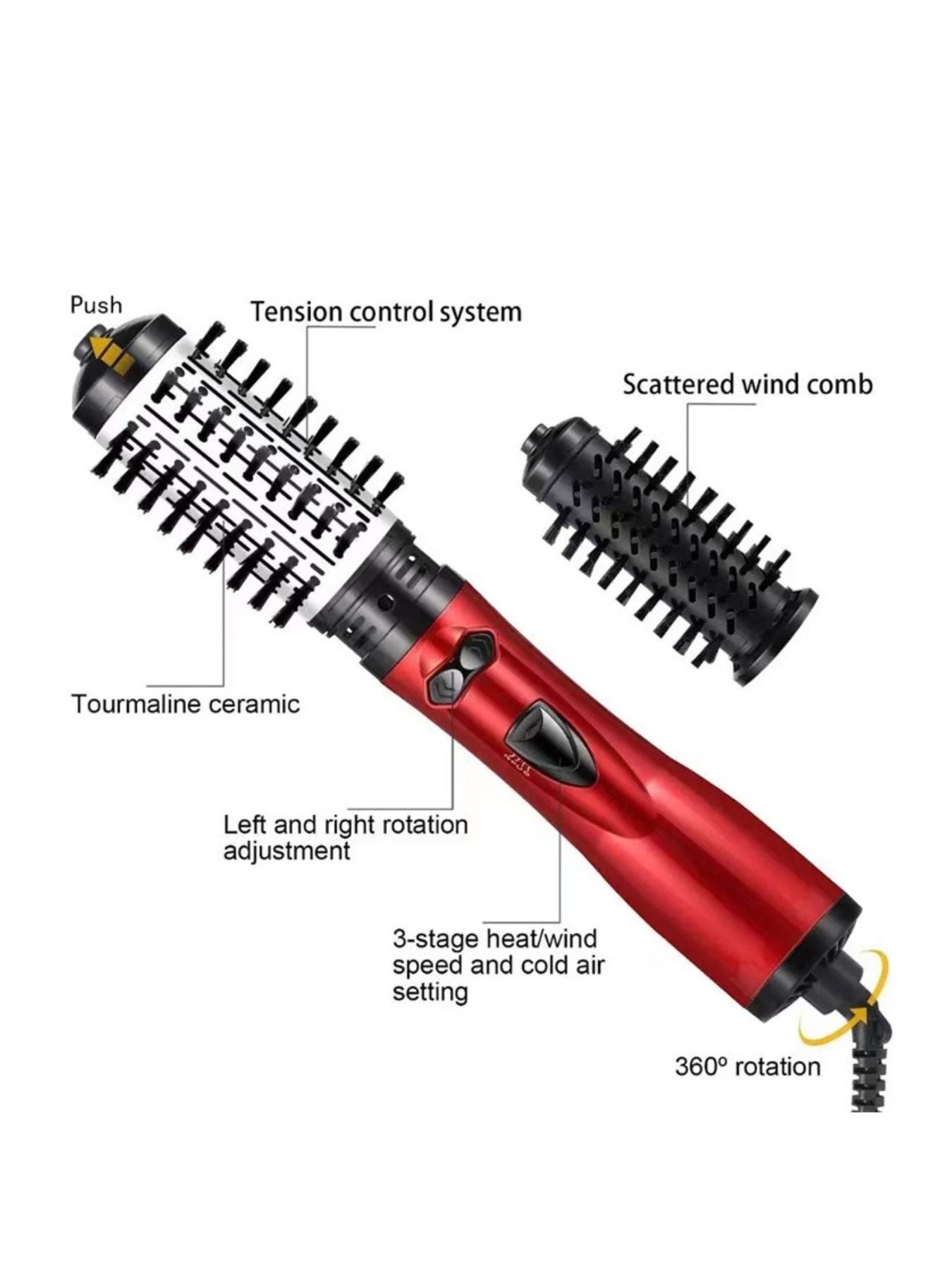 Push

Tension control system

Scattered wind comb

Tourmaline ceramic

Left and right rotation adjustment

3-stage heat/wind speed and cold air setting

360º rotation