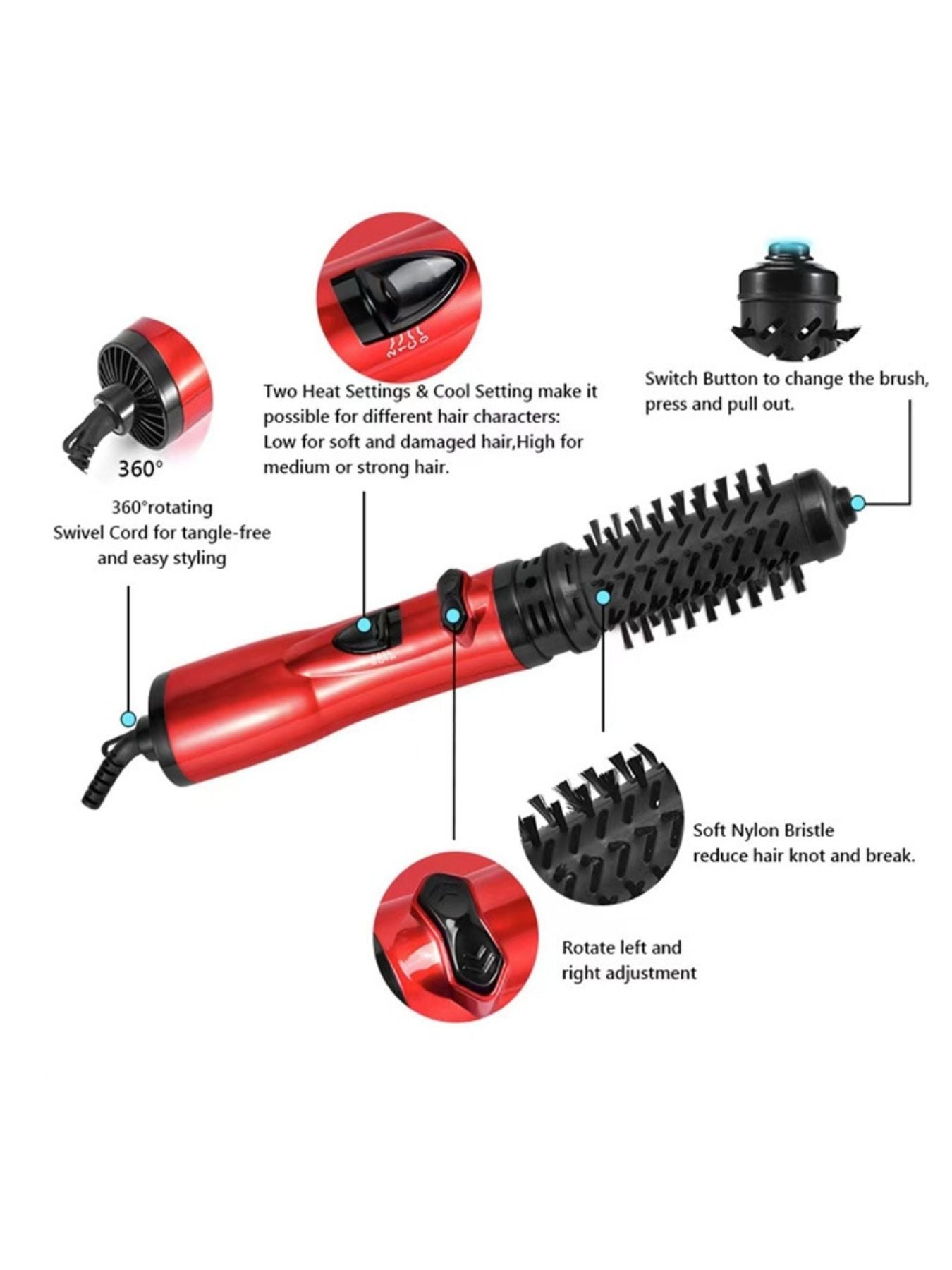 360°

360°rotating Swivel Cord for tangle-free and easy styling

Two Heat Settings & Cool Setting make it possible for different hair characters: Low for soft and damaged hair,High for medium or strong hair.

Switch Button to change the brush, press and pull out.

Soft Nylon Bristle reduce hair knot and break.

Rotate left and right adjustment